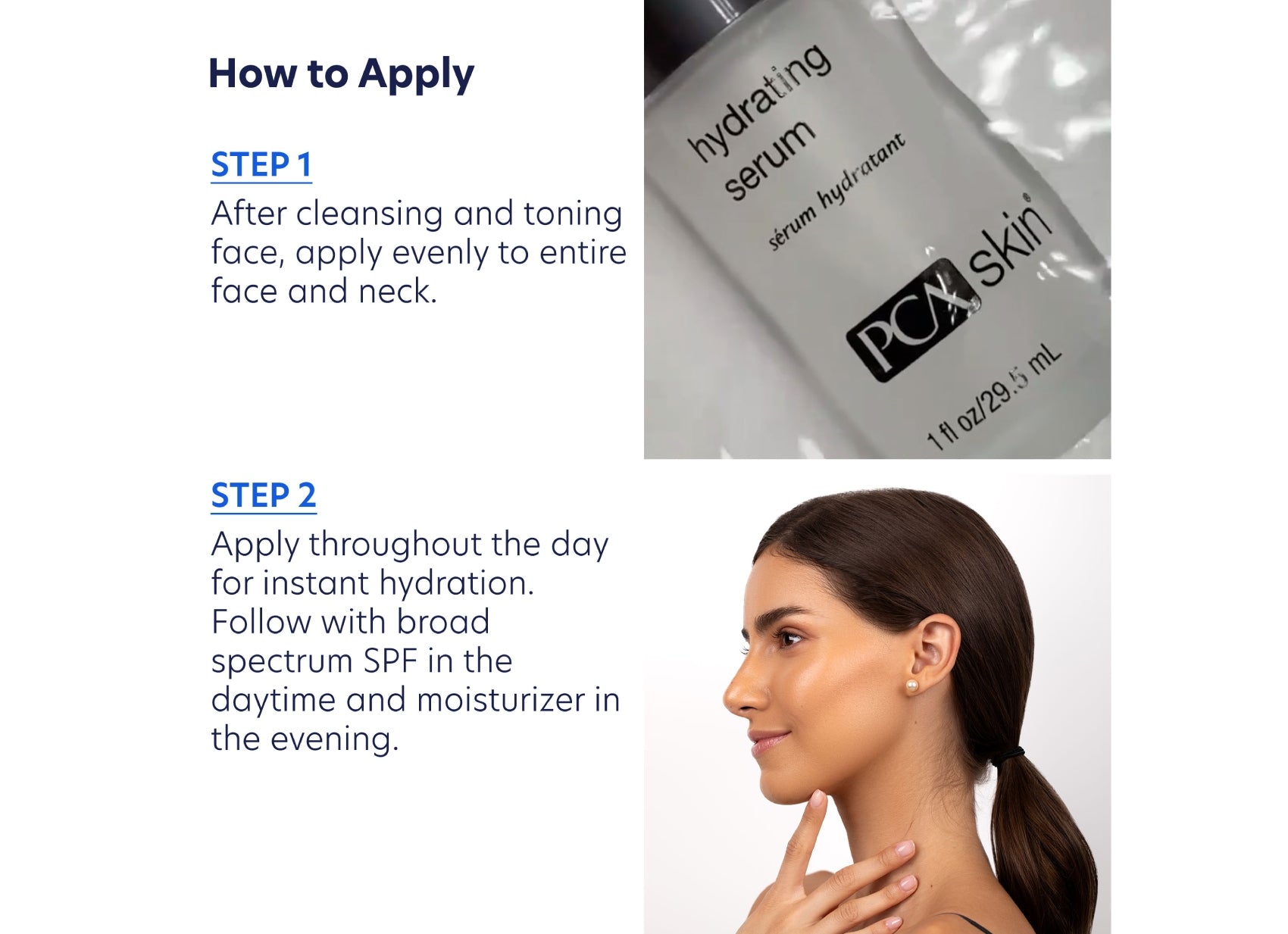 How to Apply

STEP 1

After cleansing and toning face, apply evenly to entire face and neck.

hydrating serum

sérum hydratant

PCA skin®

1 fl oz/29.5 mL

STEP 2

Apply throughout the day for instant hydration. Follow with broad spectrum SPF in the daytime and moisturizer in the evening.