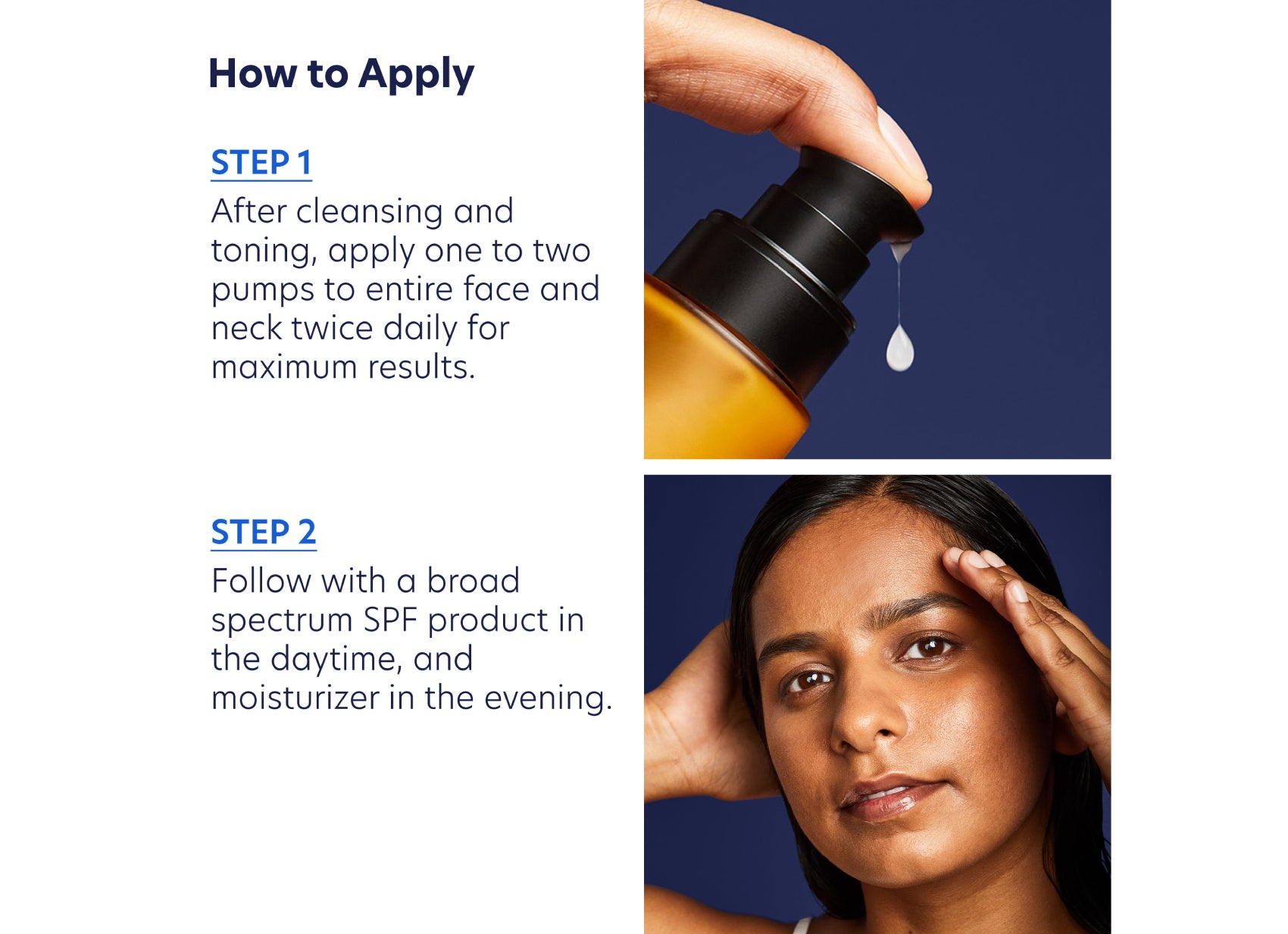 How to Apply

STEP 1

After cleansing and toning, apply one to two pumps to entire face and neck twice daily for maximum results.

STEP 2

Follow with a broad spectrum SPF product in the daytime, and moisturizer in the evening.